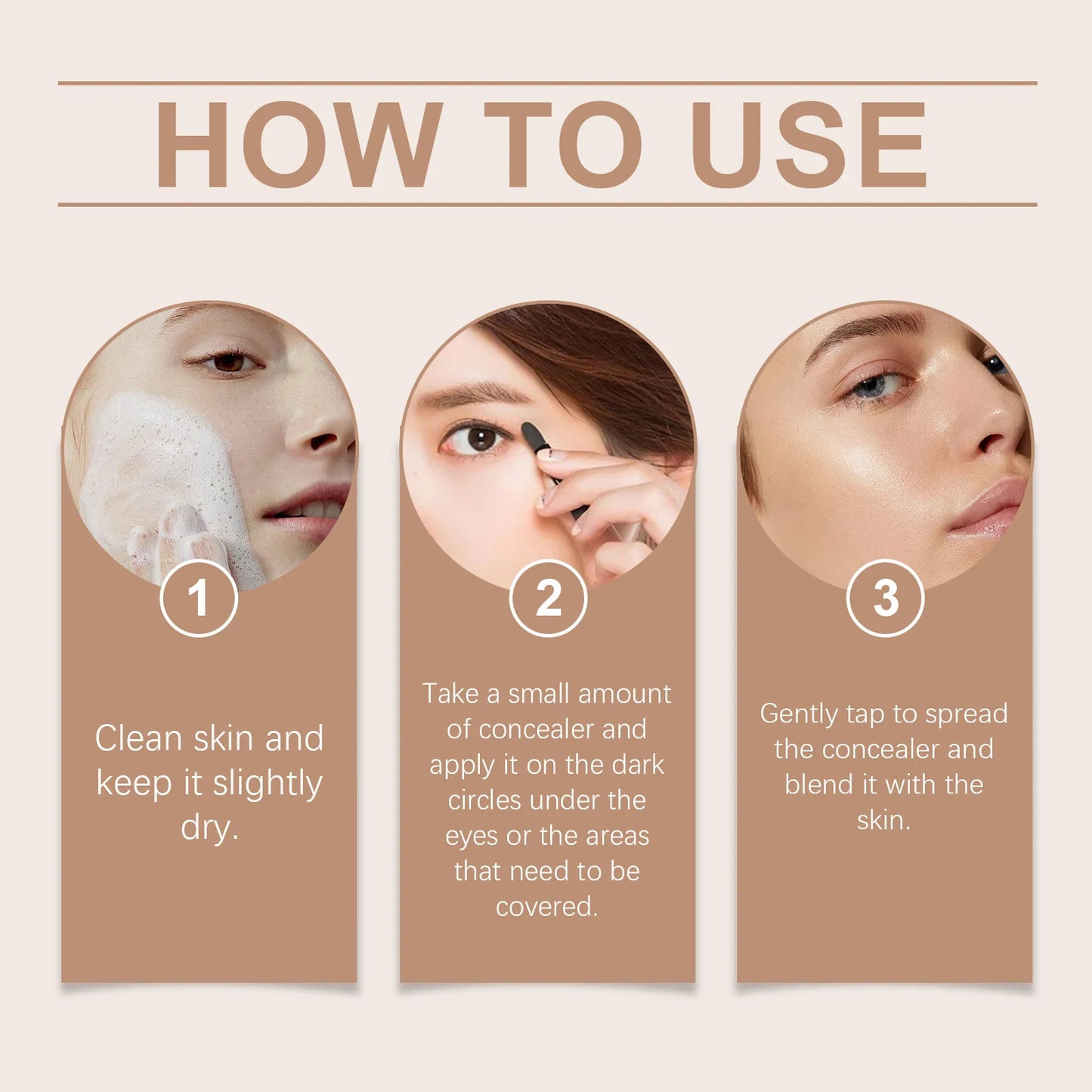 HOW TO USE

1

Clean skin and keep it slightly dry.

2

Take a small amount of concealer and apply it on the dark circles under the eyes or the areas that need to be covered.

3

Gently tap to spread the concealer and blend it with the skin.