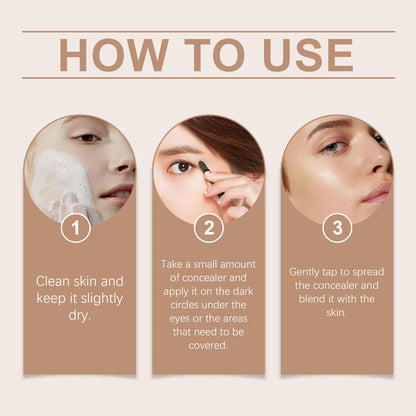 HOW TO USE

1

Clean skin and keep it slightly dry.

2

Take a small amount of concealer and apply it on the dark circles under the eyes or the areas that need to be covered.

3

Gently tap to spread the concealer and blend it with the skin.